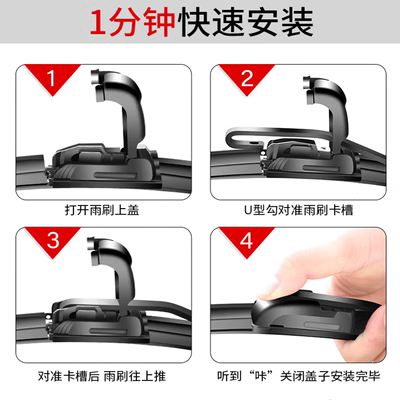 1分钟快速安装

1

打开雨刷上盖

2

U型勾对准雨刷卡槽

3

对准卡槽后 雨刷往上推

4

听到“咔”关闭盖子安装完毕